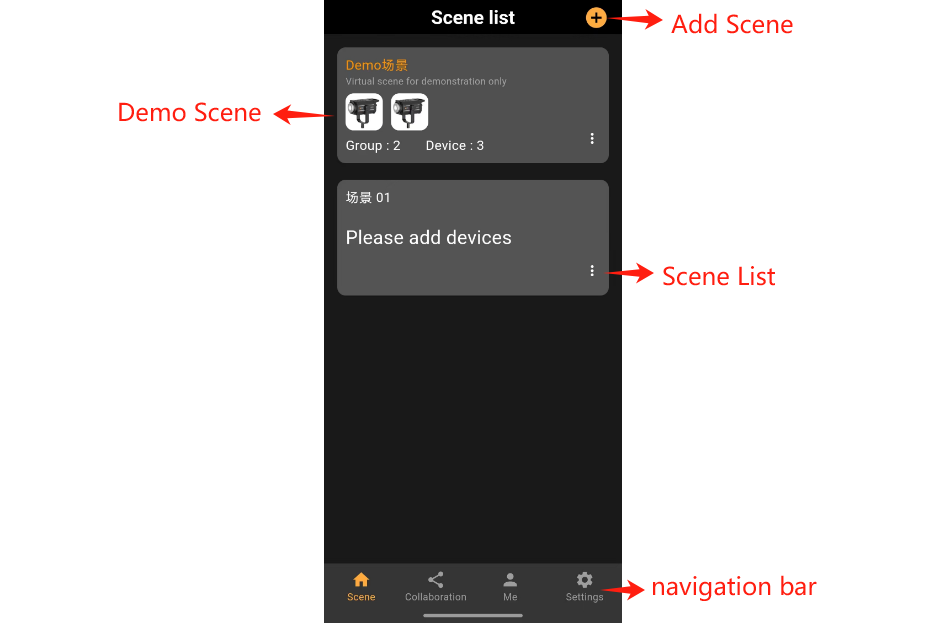 Scene list

Add Scene

Demo场景
Virtual scene for demonstration only

Demo Scene

Group : 2 Device : 3

场景 01

Please add devices

Scene List

Scene Collaboration Me Settings

navigation bar